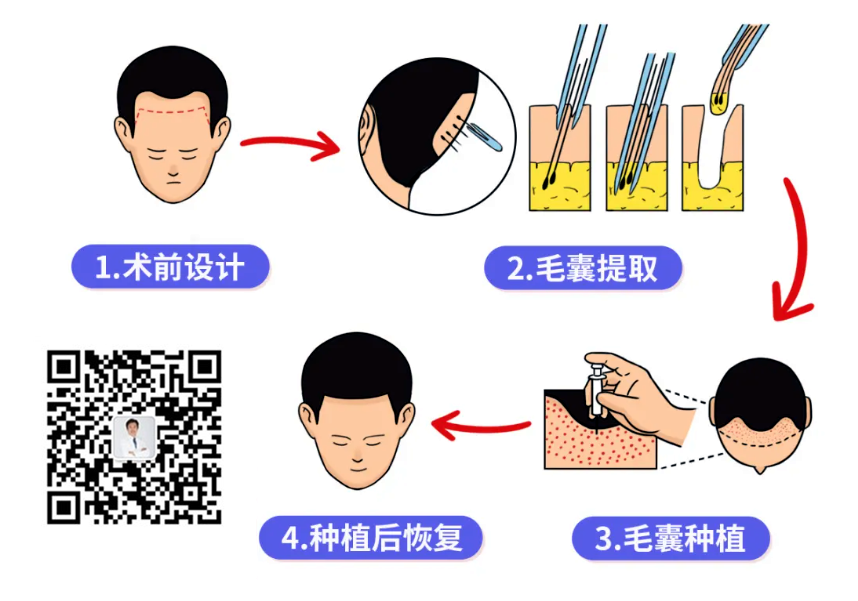 1.术前设计

2.毛囊提取

3.毛囊种植

4.种植后恢复